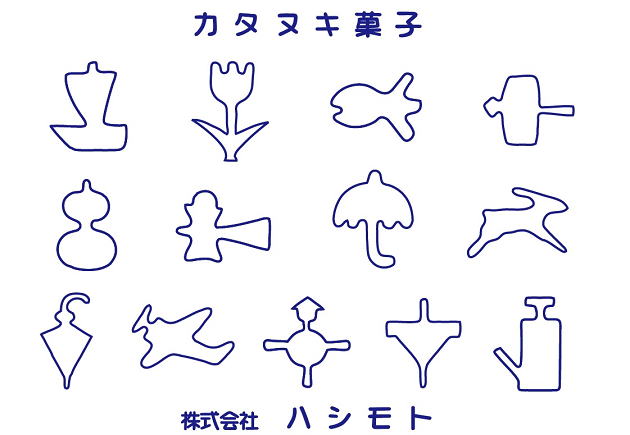 カタヌキ菓子

株式会社 ハシモト